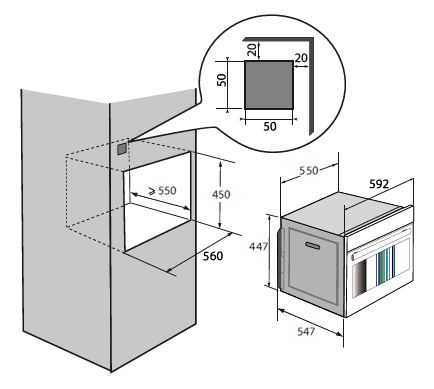 20
20
50
50
⩾ 550
450
560
550
592
447
547